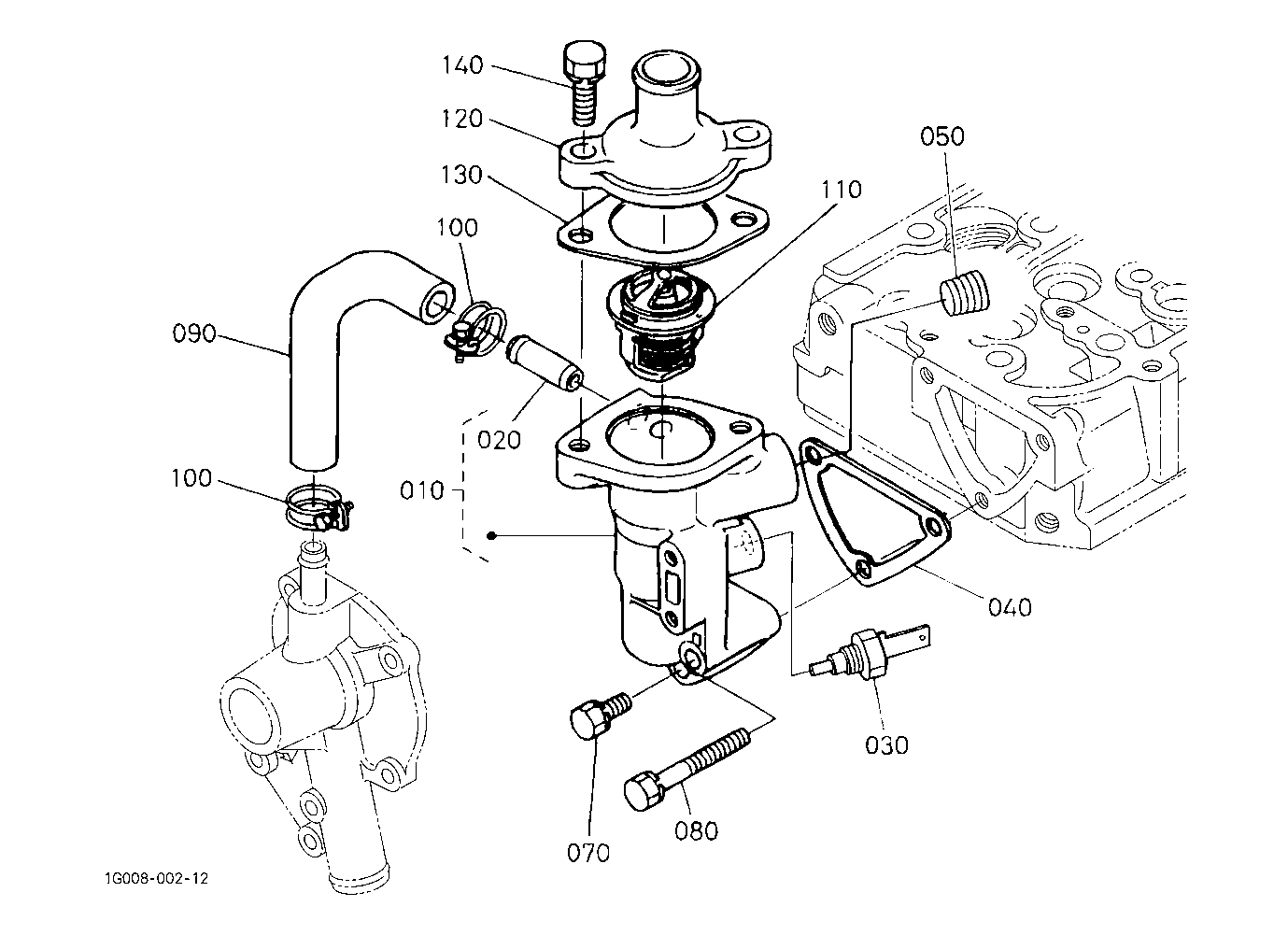 140
120
130
050
110
100
090
020
010
100
040
030
070
080
1G008-002-12